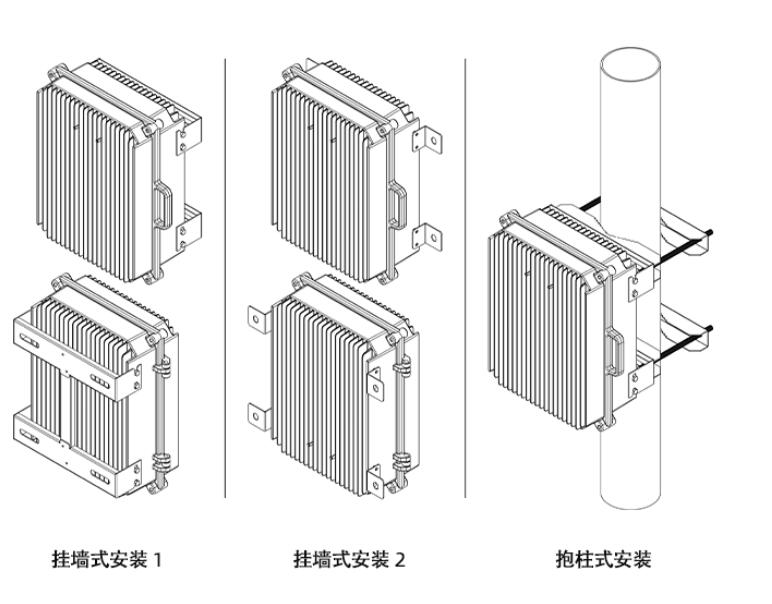 挂墙式安装 1

挂墙式安装 2

抱柱式安装